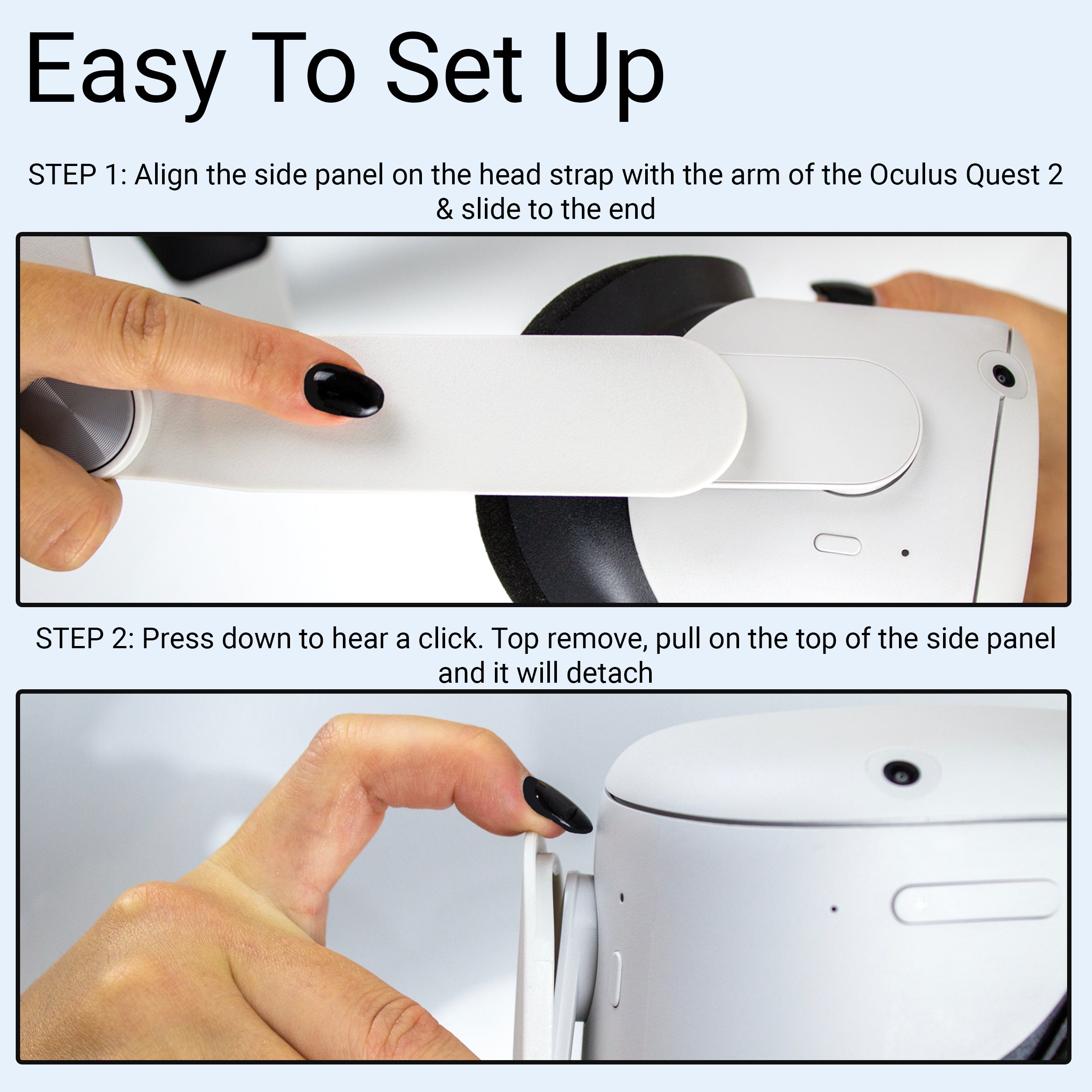 Easy To Set Up

STEP 1: Align the side panel on the head strap with the arm of the Oculus Quest 2 & slide to the end

STEP 2: Press down to hear a click. Top remove, pull on the top of the side panel and it will detach